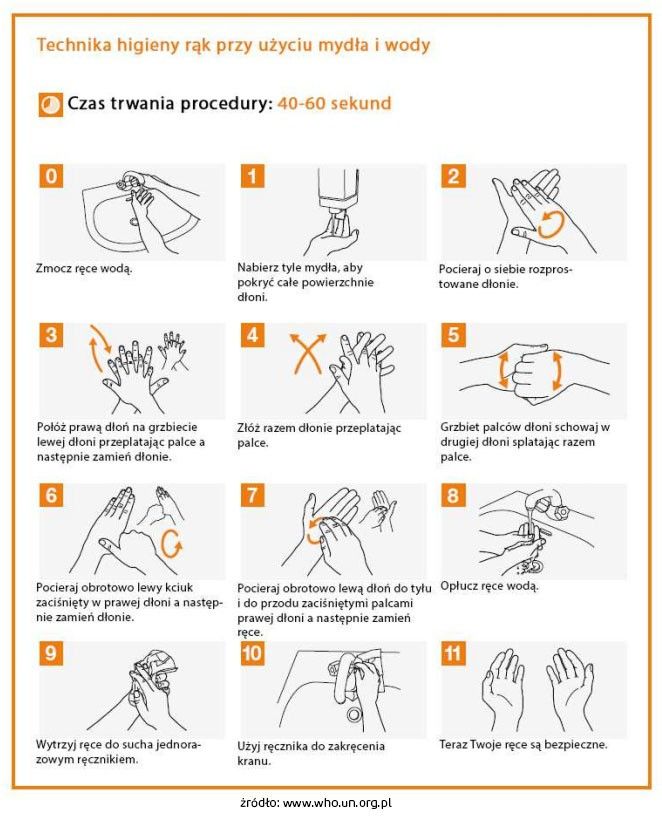 Technika higieny rąk przy użyciu mydła i wody

Czas trwania procedury: 40-60 sekund

0

Zmocz ręce wodą.

1

Nabierz tyle mydła, aby pokryć całe powierzchnie dłoni.

2

Pocieraj o siebie rozprostowane dłonie.

3

Połóż prawą dłoń na grzbiecie lewej dłoni przeplatając palce a następnie zamień dłonie.

4

Złóż razem dłonie przeplatając palce.

5

Grzbiet palców dłoni schowaj w drugiej dłoni splatając razem palce.

6

Pocieraj obrotowo lewy kciuk zaciśnięty w prawej dłoni a następnie zamień dłonie.

7

Pocieraj obrotowo lewą dłoń do tyłu i do przodu zaciśniętymi palcami prawej dłoni a następnie zamień ręce.

8

Opłucz ręce wodą.

9

Wytrzyj ręce do sucha jednorazowym ręcznikiem.

10

Użyj ręcznika do zakręcenia kranu.

11

Teraz Twoje ręce są bezpieczne.

źródło: www.who.un.org.pl